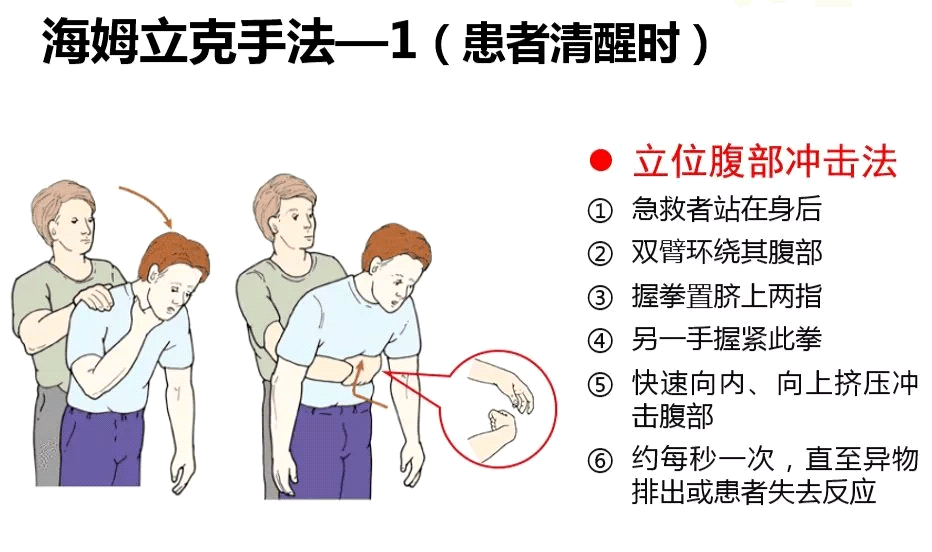 海姆立克手法—1（患者清醒时）

● 立位腹部冲击法
① 急救者站在身后
② 双臂环绕其腹部
③ 握拳置脐上两指
④ 另一手握紧此拳
⑤ 快速向内、向上挤压冲击腹部
⑥ 约每秒一次，直至异物排出或患者失去反应